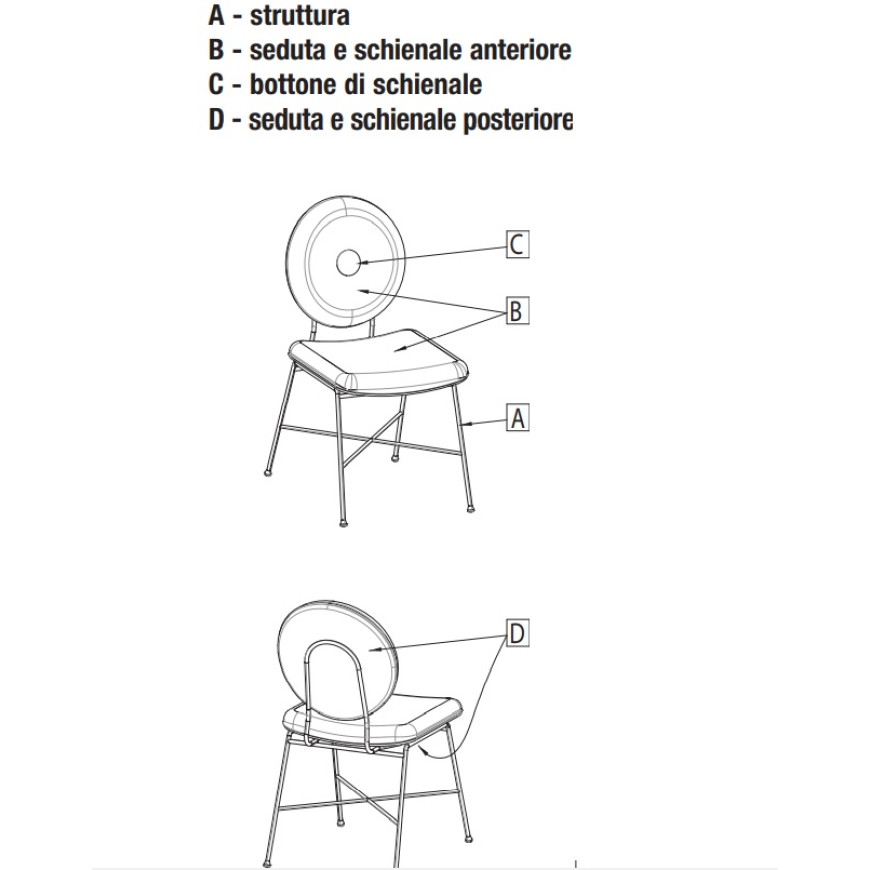 A - struttura
B - seduta e schienale anteriore
C - bottone di schienale
D - seduta e schienale posteriore

C

B

A

D