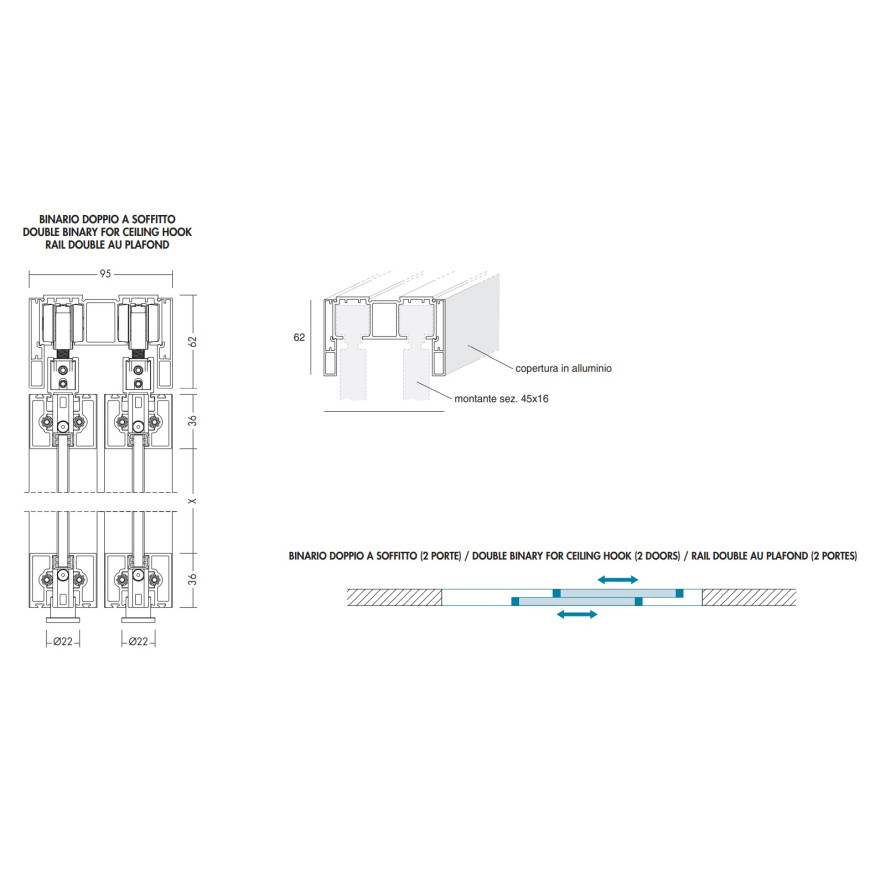 BINARIO DOPPIO A SOFFITTO
DOUBLE BINARY FOR CEILING HOOK
RAIL DOUBLE AU PLAFOND

95

62

36

X

36

Ø22

Ø22

62

copertura in alluminio

montante sez. 45x16

BINARIO DOPPIO A SOFFITTO (2 PORTE) / DOUBLE BINARY FOR CEILING HOOK (2 DOORS) / RAIL DOUBLE AU PLAFOND (2 PORTES)