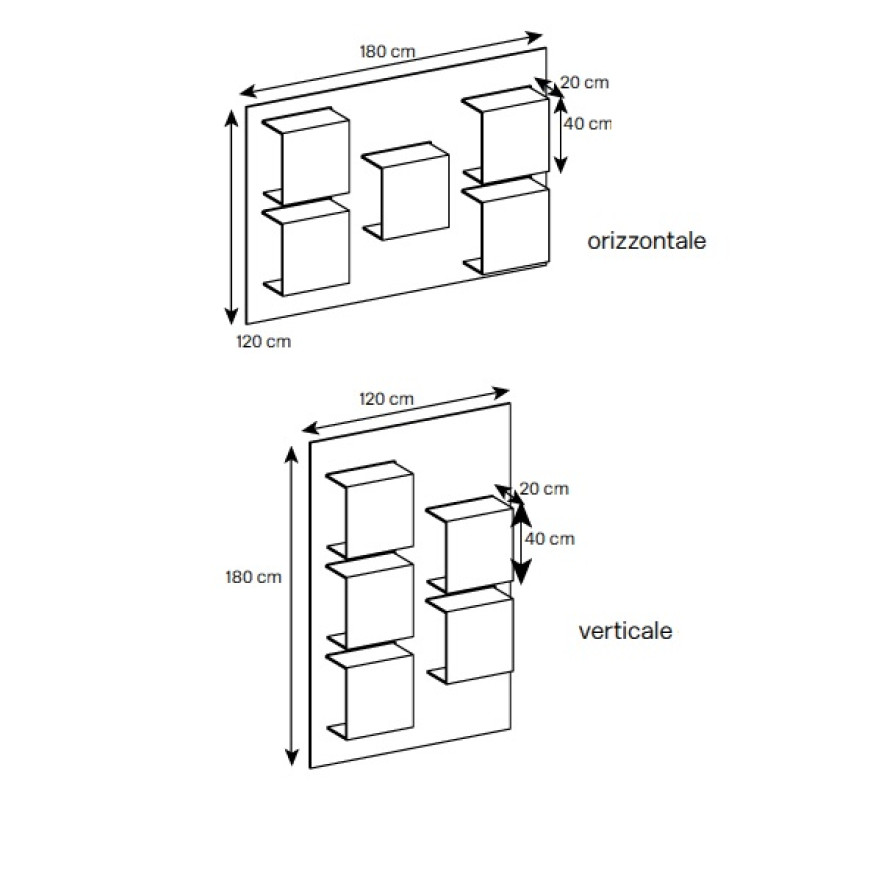 180 cm
20 cm
40 cm
orizzontale
120 cm

120 cm
20 cm
40 cm
180 cm
verticale