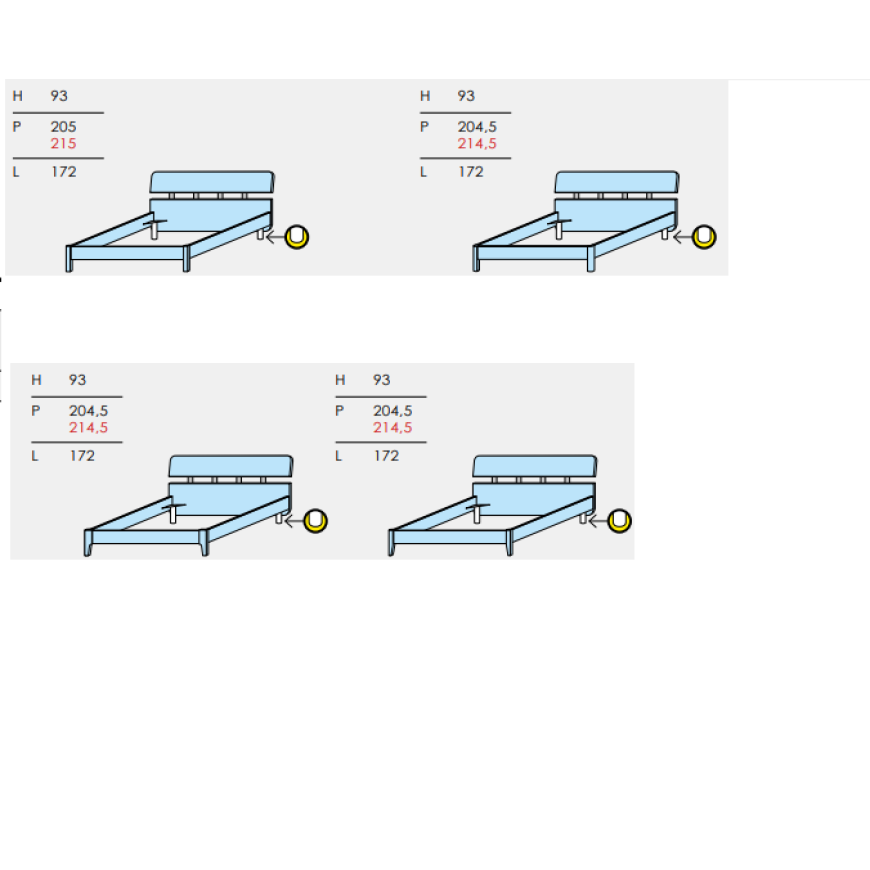 H 93
P 205
215
L 172

H 93
P 204,5
214,5
L 172

H 93
P 204,5
214,5
L 172

H 93
P 204,5
214,5
L 172