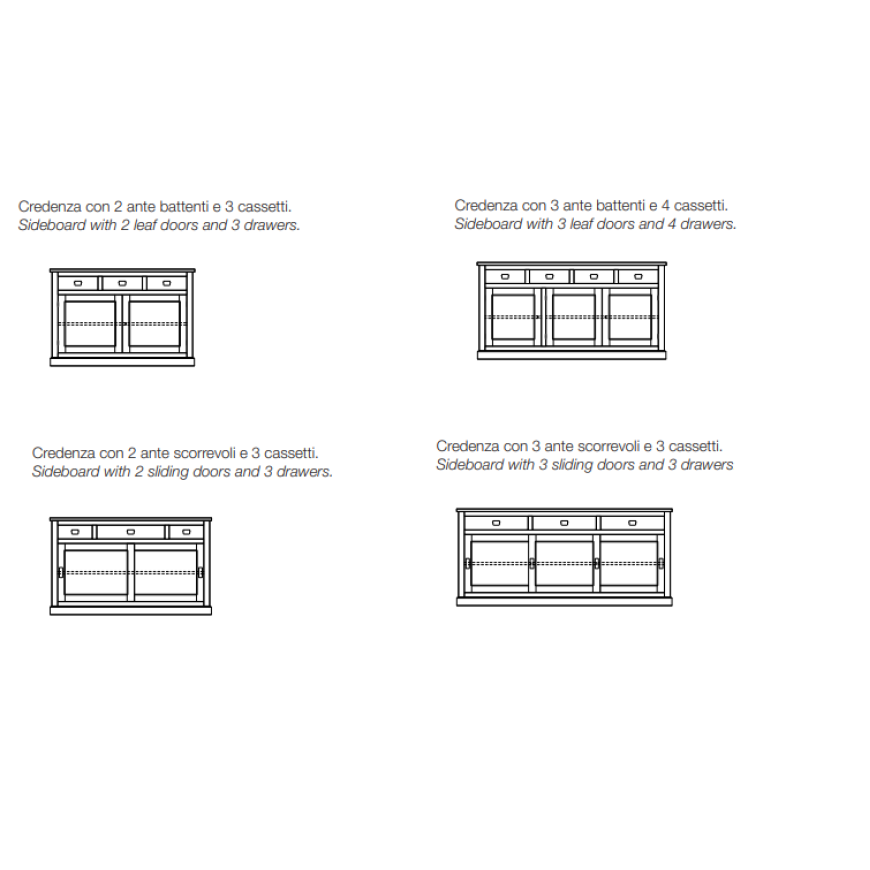 Credenza con 2 ante battenti e 3 cassetti.
Sideboard with 2 leaf doors and 3 drawers.

Credenza con 3 ante battenti e 4 cassetti.
Sideboard with 3 leaf doors and 4 drawers.

Credenza con 2 ante scorrevoli e 3 cassetti.
Sideboard with 2 sliding doors and 3 drawers.

Credenza con 3 ante scorrevoli e 3 cassetti.
Sideboard with 3 sliding doors and 3 drawers