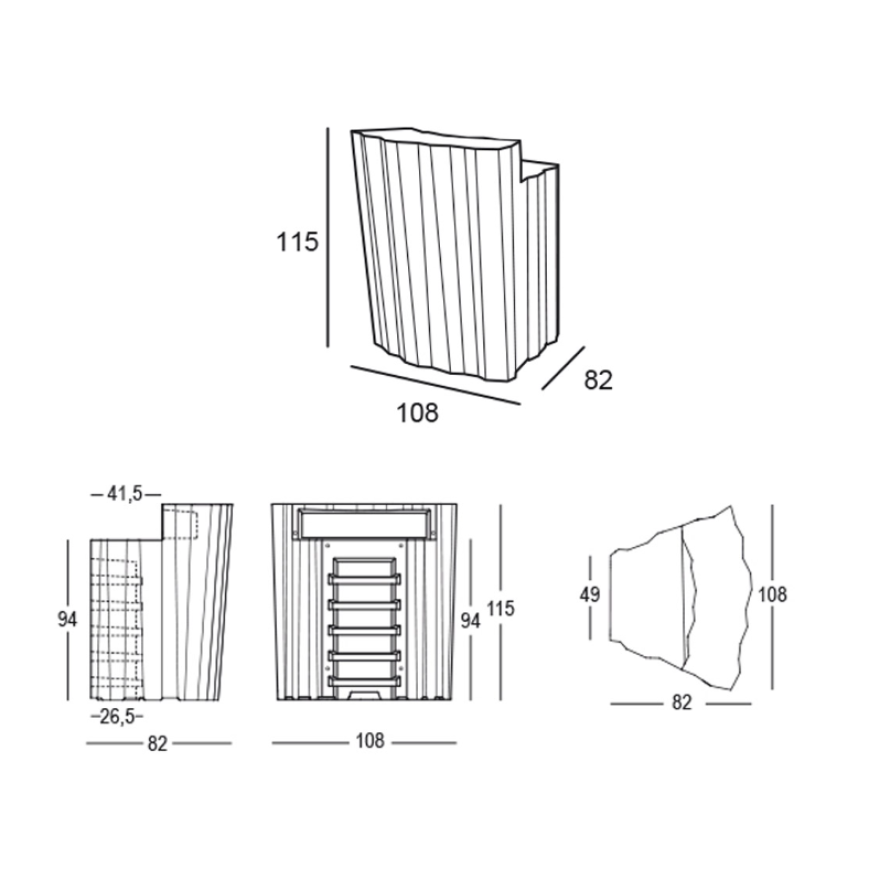 115
82
108

41,5
94
26,5
82

94
115
108

49
108
82