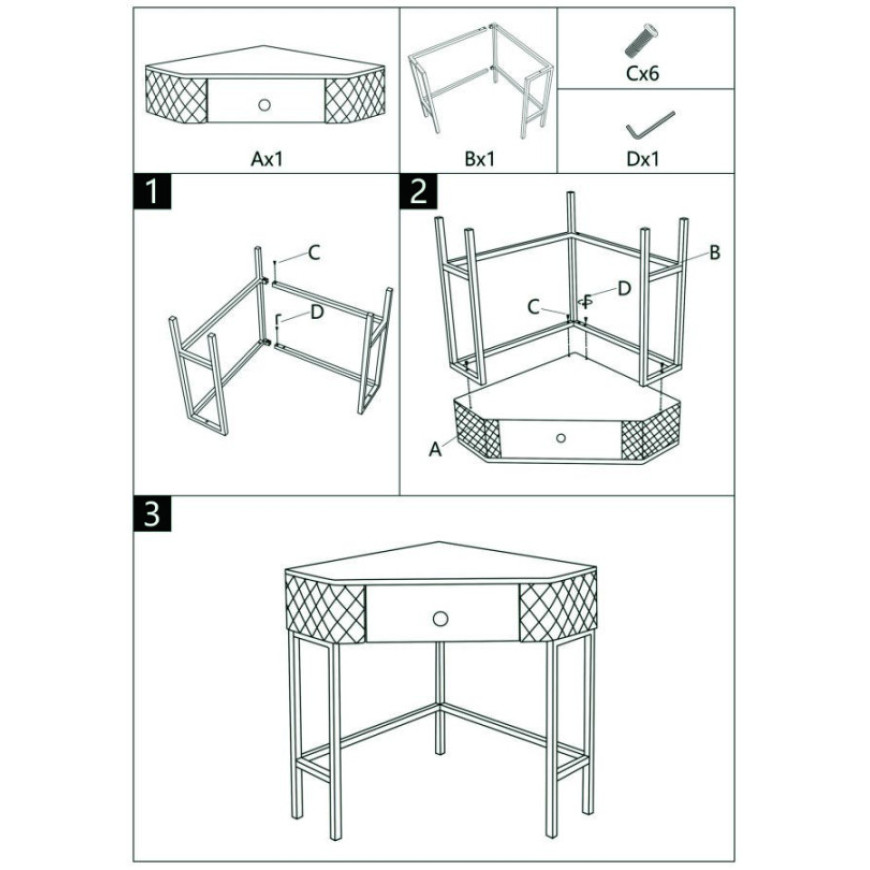 Ax1

Bx1

Cx6

Dx1

1

C

D

2

B

D

C

A

3