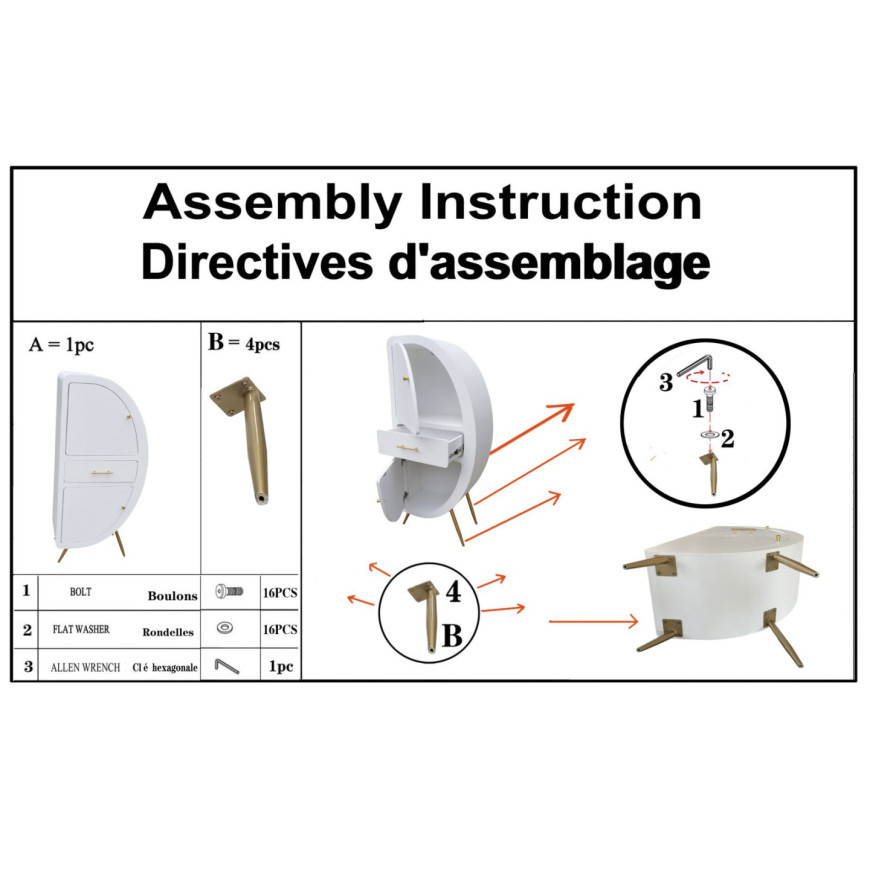 Assembly Instruction
Directives d'assemblage

A = 1pc

B = 4pcs

| 1 | BOLT Boulons | | 16PCS |
|---|---|---|---|
| 2 | FLAT WASHER Rondelles | | 16PCS |
| 3 | ALLEN WRENCH Cl é hexagonale | | 1pc |

3
1
2

4
B