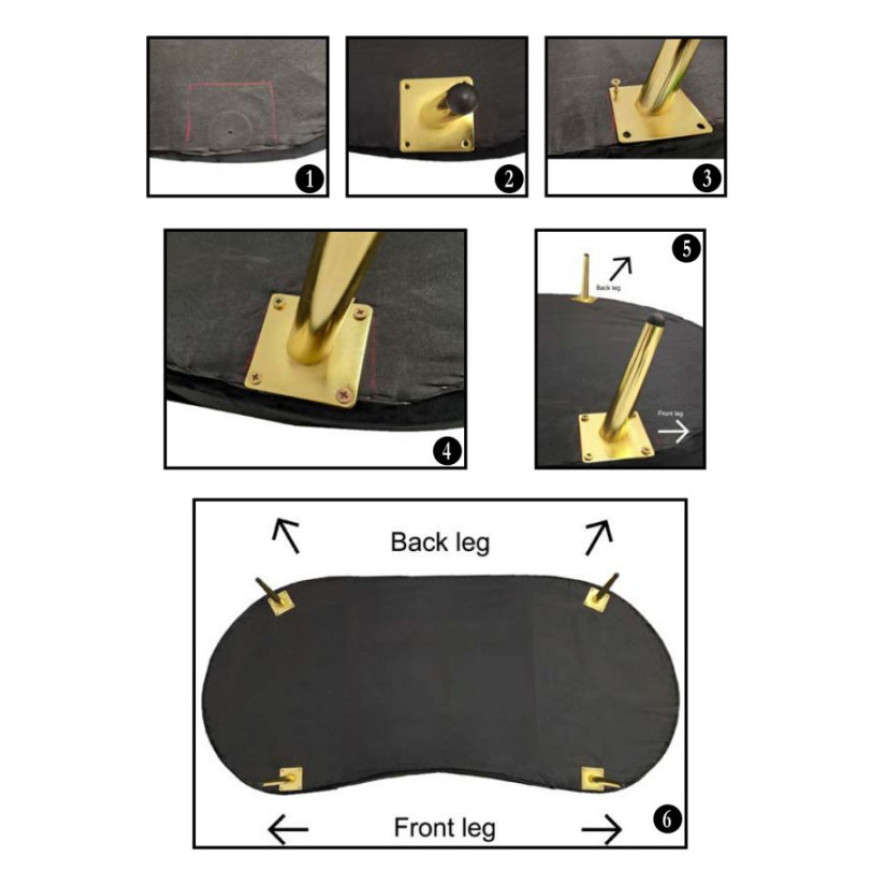 1

2

3

4

5

Back leg

Front leg

Back leg

Front leg

6