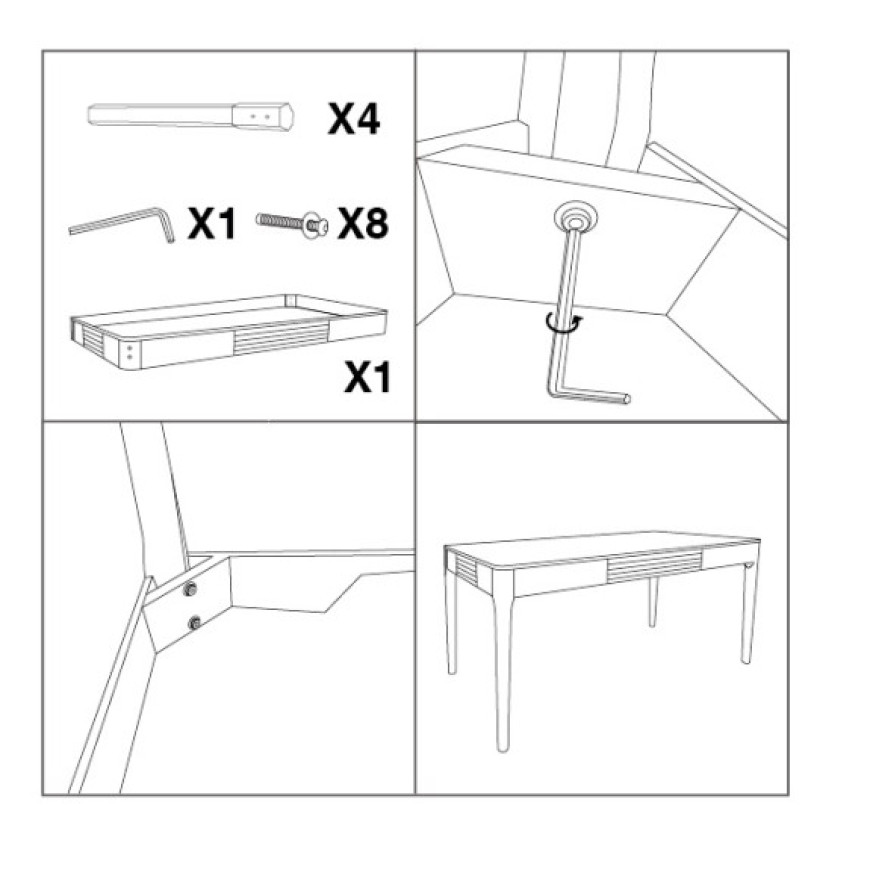 X4

X1 X8

X1